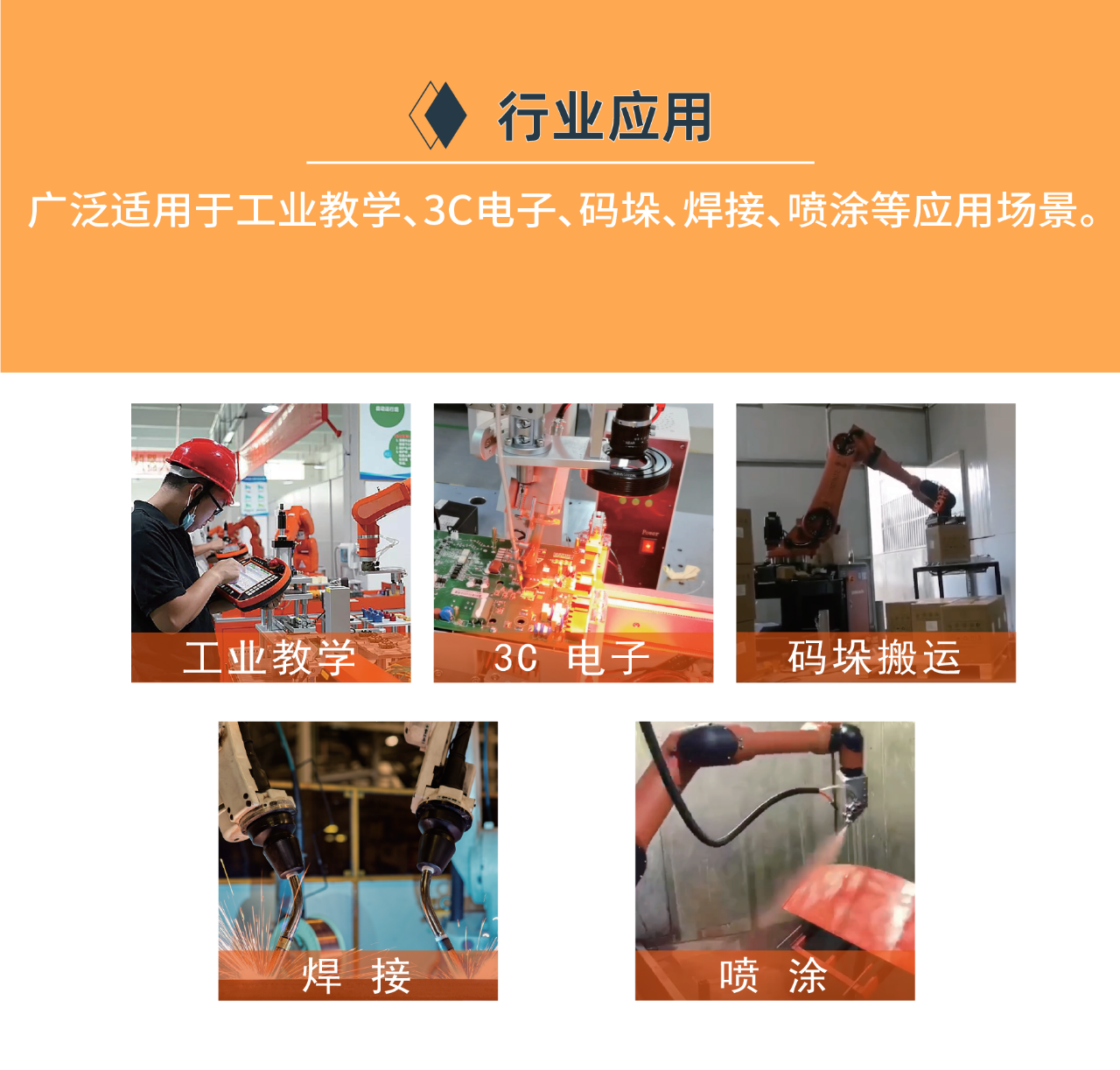 行业应用

广泛适用于工业教学、3C电子、码垛、焊接、喷涂等应用场景。

工业教学

3C 电子

码垛搬运

焊 接

喷 涂